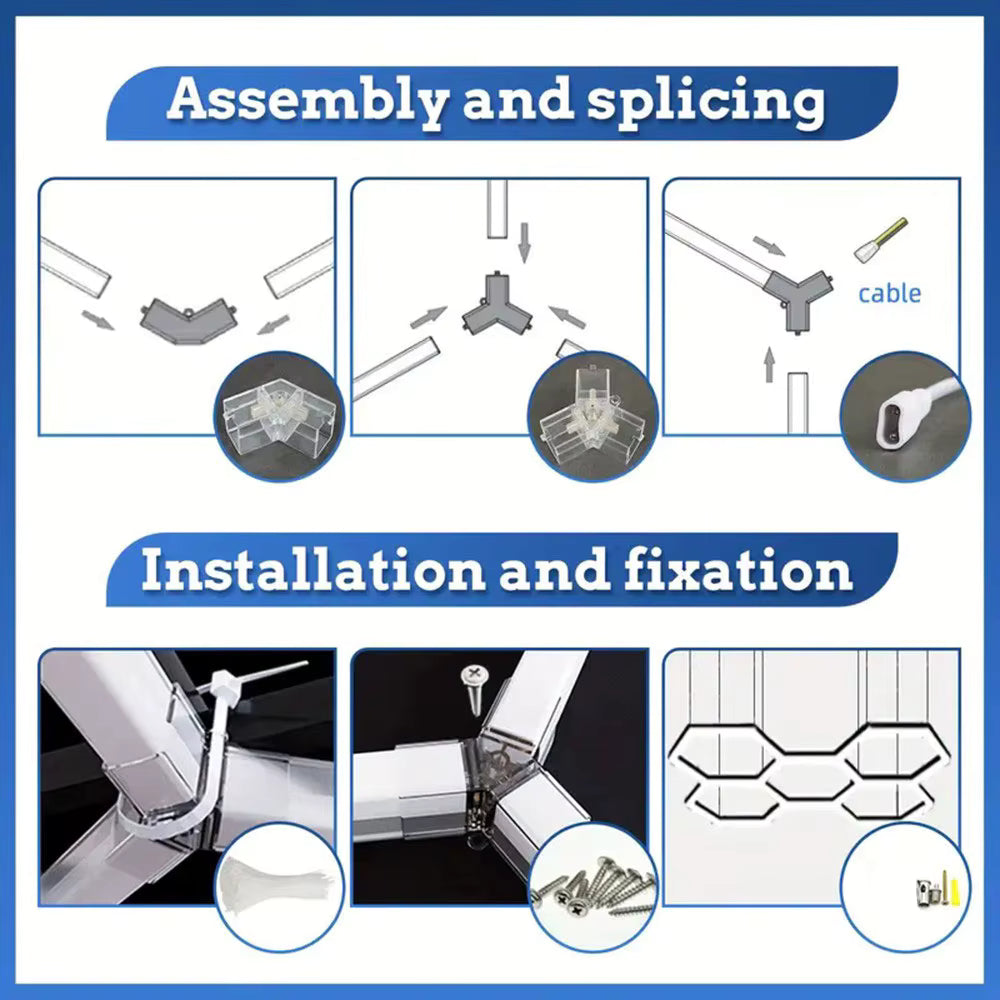 Assembly and splicing

cable

Installation and fixation