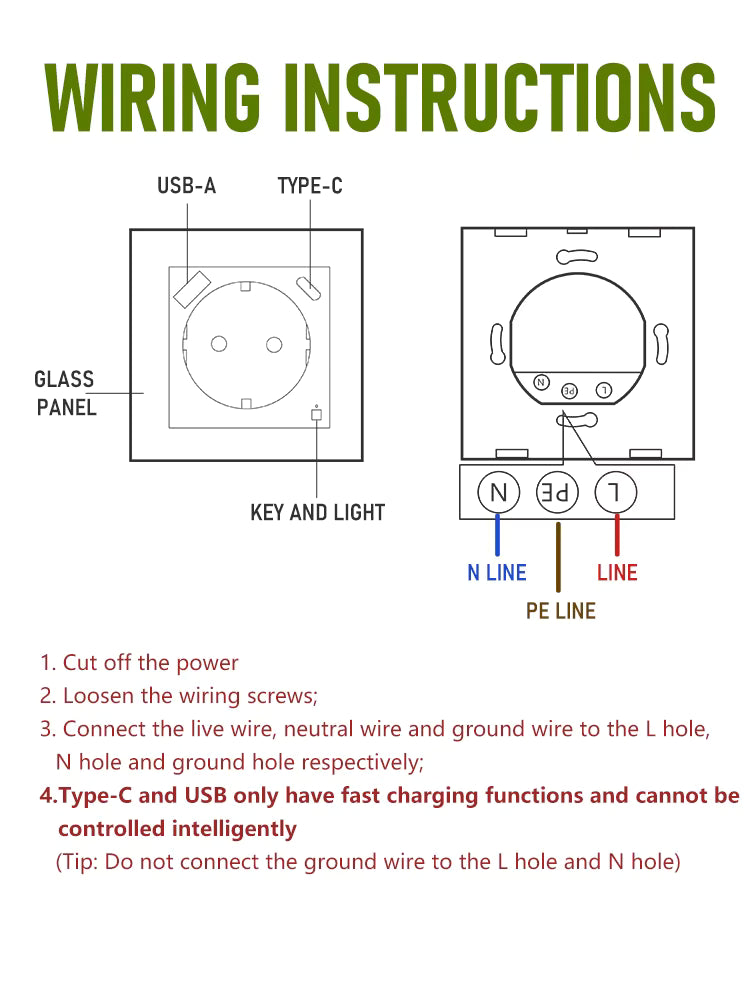 WIRING INSTRUCTIONS

USB-A

TYPE-C

GLASS PANEL

KEY AND LIGHT

N

PE

L

N

PE

L

N LINE

LINE

PE LINE

1. Cut off the power
2. Loosen the wiring screws;
3. Connect the live wire, neutral wire and ground wire to the L hole, N hole and ground hole respectively;
4.Type-C and USB only have fast charging functions and cannot be controlled intelligently
(Tip: Do not connect the ground wire to the L hole and N hole)